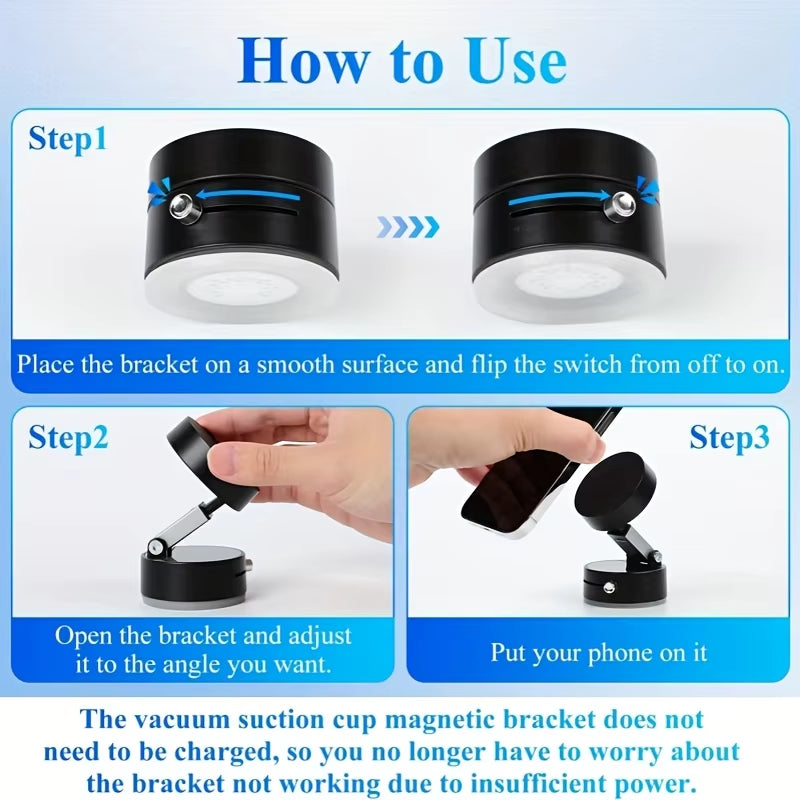 How to Use

Step1

Place the bracket on a smooth surface and flip the switch from off to on.

Step2

Open the bracket and adjust it to the angle you want.

Step3

Put your phone on it

The vacuum suction cup magnetic bracket does not need to be charged, so you no longer have to worry about the bracket not working due to insufficient power.